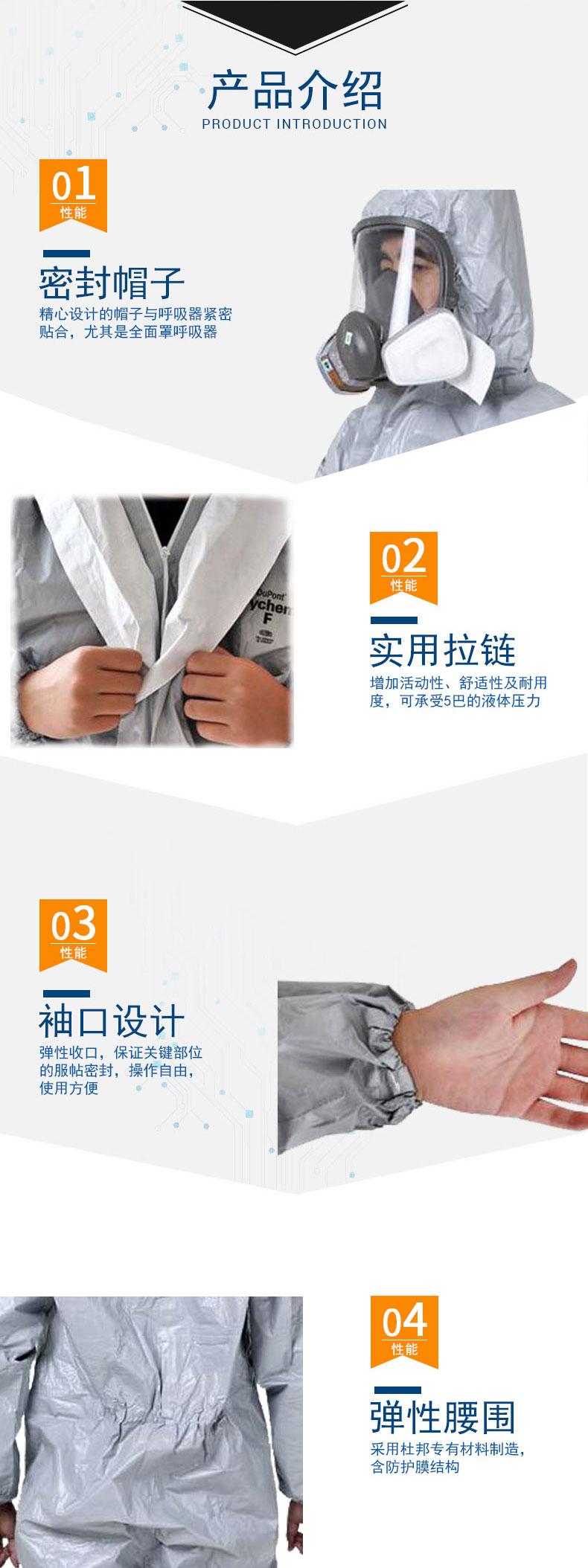 产品介绍
PRODUCT INTRODUCTION

01
性能

密封帽子
精心设计的帽子与呼吸器紧密贴合，尤其是全面罩呼吸器

DuPont
ychen
F

02
性能

实用拉链
增加活动性、舒适性及耐用度，可承受5巴的液体压力

03
性能

袖口设计
弹性收口，保证关键部位的服帖密封，操作自由，使用方便

04
性能

弹性腰围
采用杜邦专有材料制造，含防护膜结构